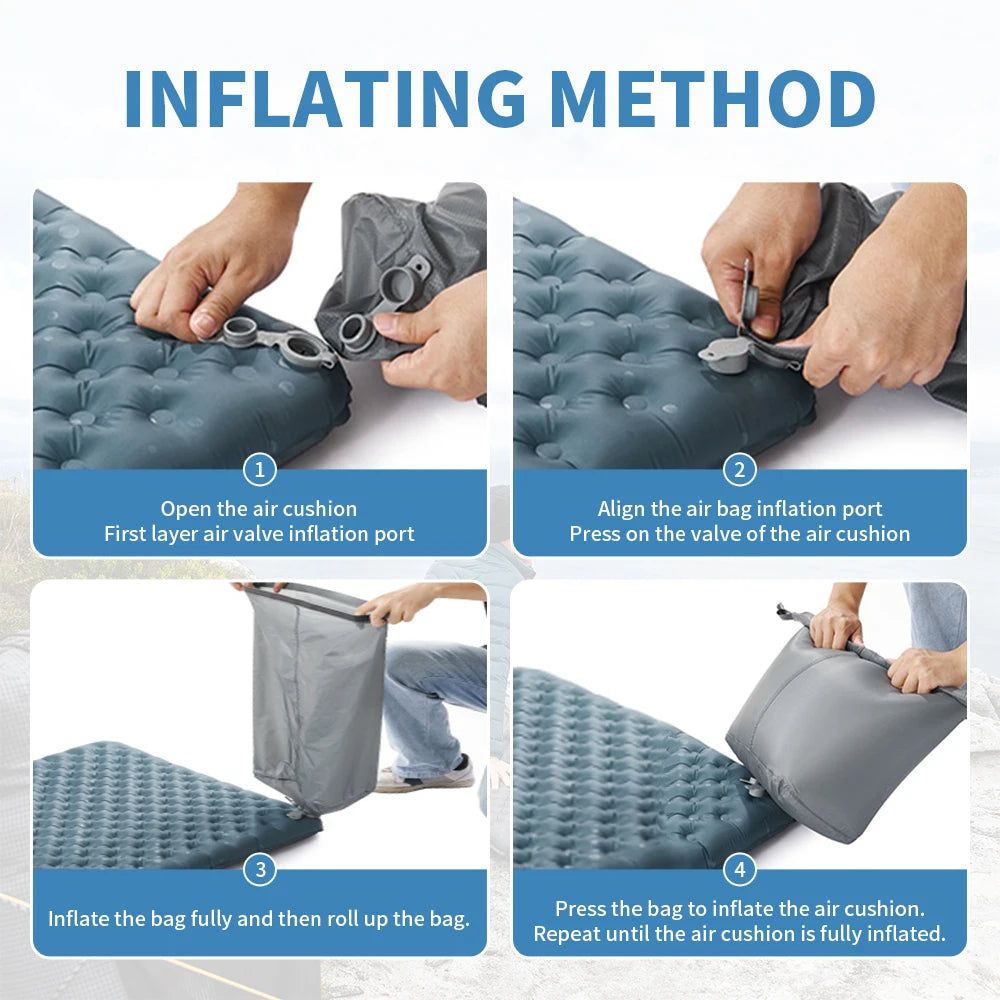 INFLATING METHOD

1
Open the air cushion
First layer air valve inflation port

2
Align the air bag inflation port
Press on the valve of the air cushion

3
Inflate the bag fully and then roll up the bag.

4
Press the bag to inflate the air cushion.
Repeat until the air cushion is fully inflated.