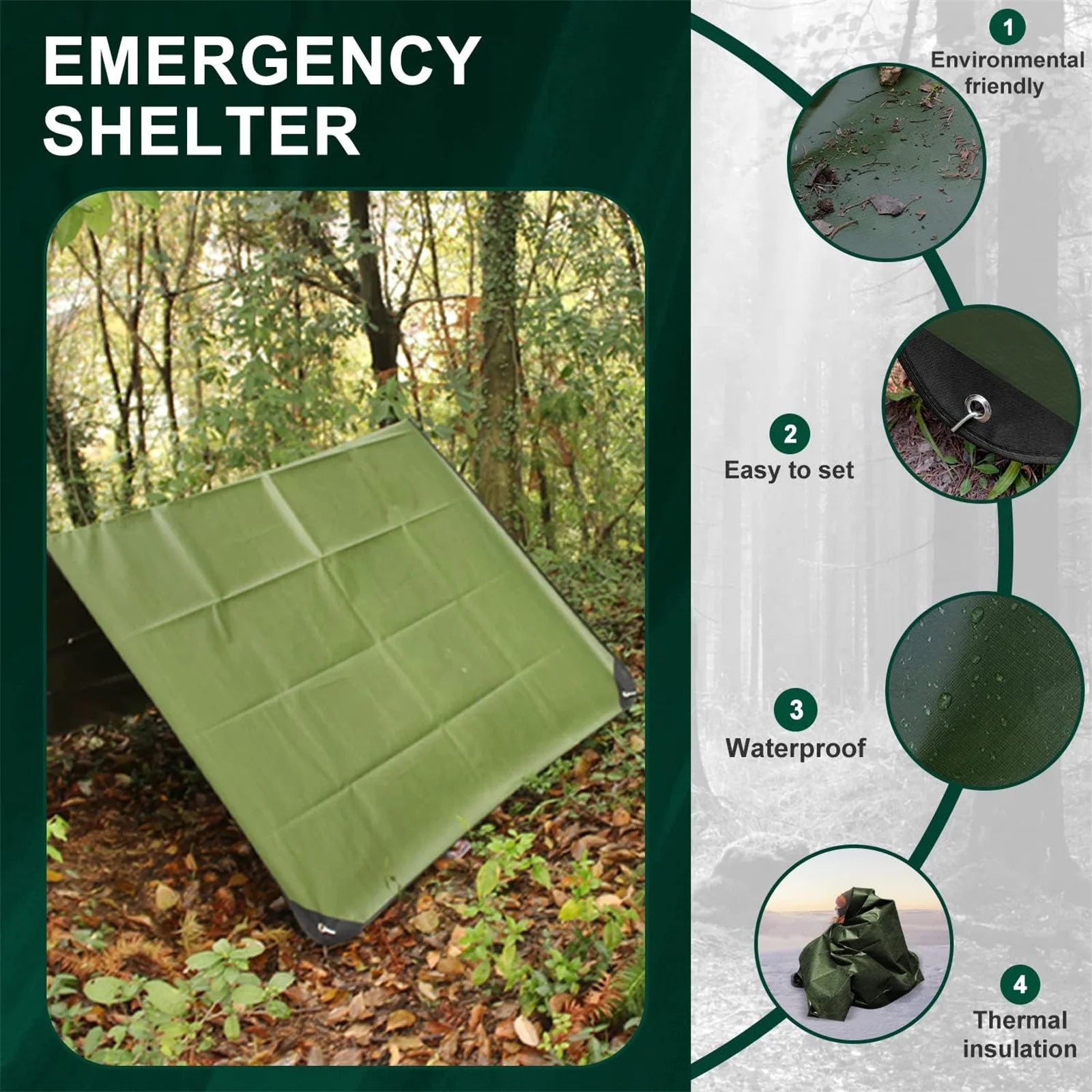 EMERGENCY SHELTER

1
Environmental friendly

2
Easy to set

3
Waterproof

4
Thermal insulation