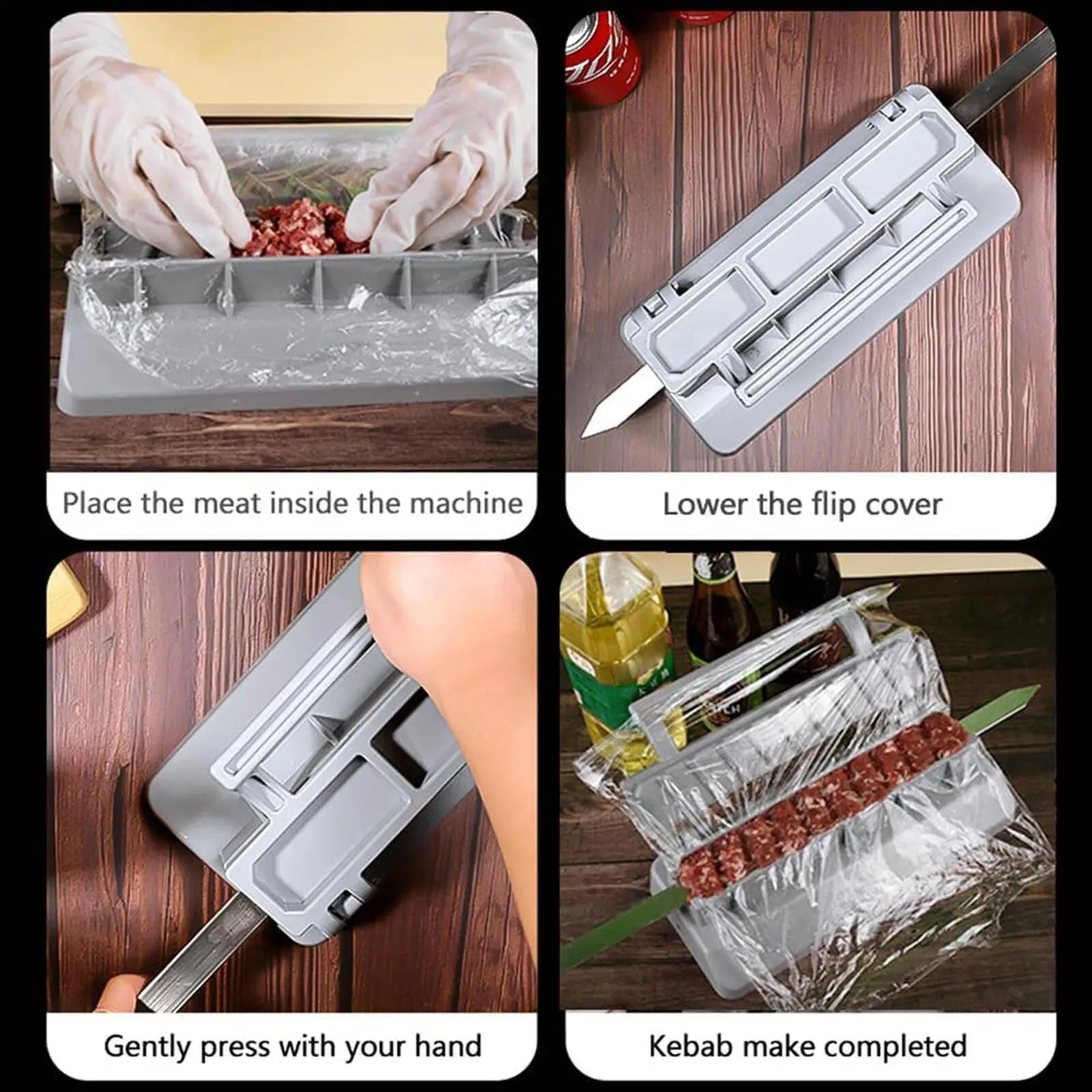 Place the meat inside the machine

Lower the flip cover

Gently press with your hand

Kebab make completed