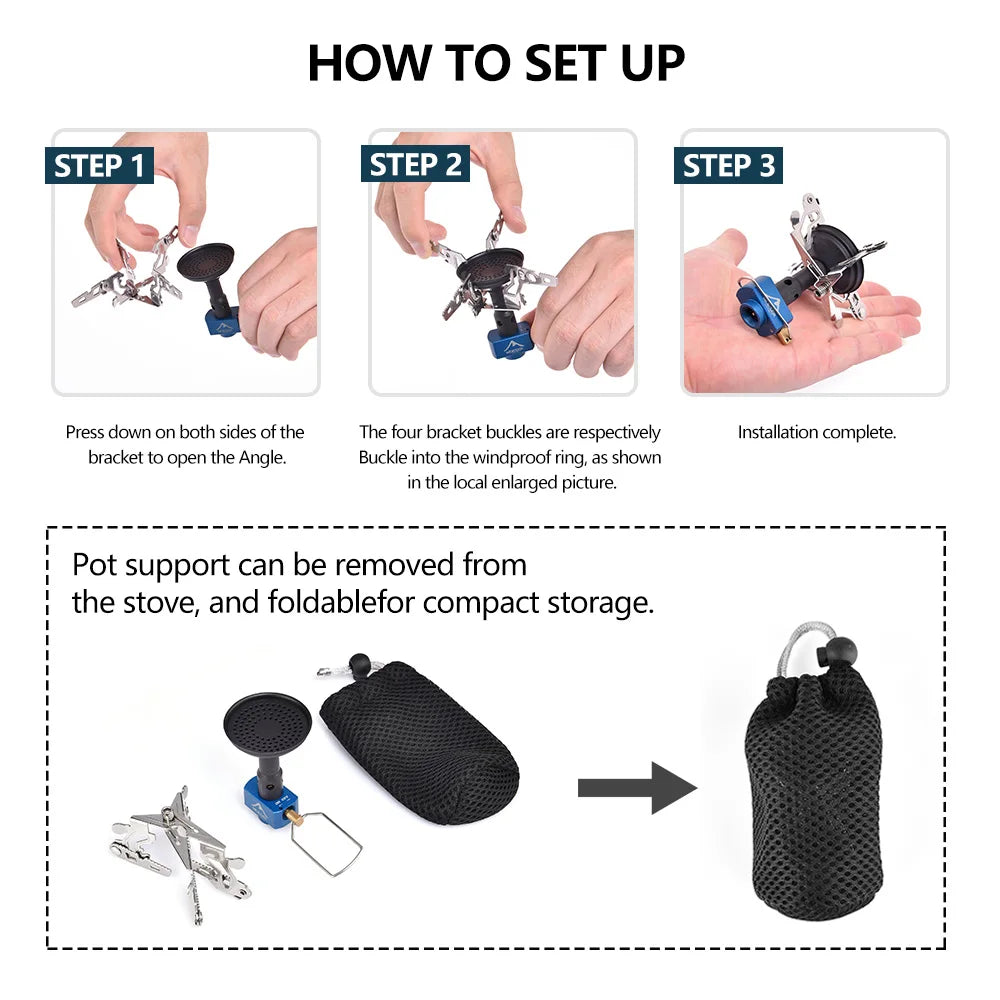 HOW TO SET UP

STEP 1

Press down on both sides of the bracket to open the Angle.

STEP 2

The four bracket buckles are respectively Buckle into the windproof ring, as shown in the local enlarged picture.

STEP 3

Installation complete.

Pot support can be removed from the stove, and foldablefor compact storage.