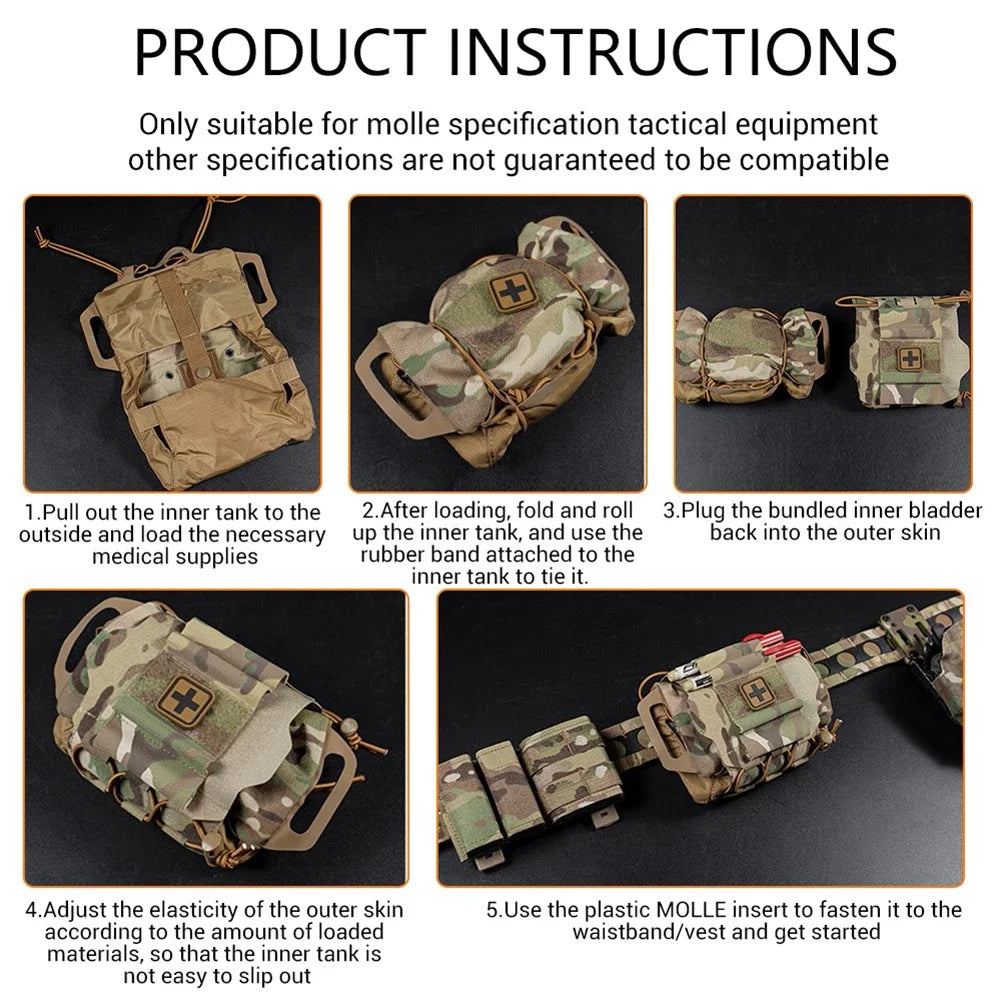 PRODUCT INSTRUCTIONS

Only suitable for molle specification tactical equipment other specifications are not guaranteed to be compatible

1.Pull out the inner tank to the outside and load the necessary medical supplies

2.After loading, fold and roll up the inner tank, and use the rubber band attached to the inner tank to tie it.

3.Plug the bundled inner bladder back into the outer skin

4.Adjust the elasticity of the outer skin according to the amount of loaded materials, so that the inner tank is not easy to slip out

5.Use the plastic MOLLE insert to fasten it to the waistband/vest and get started