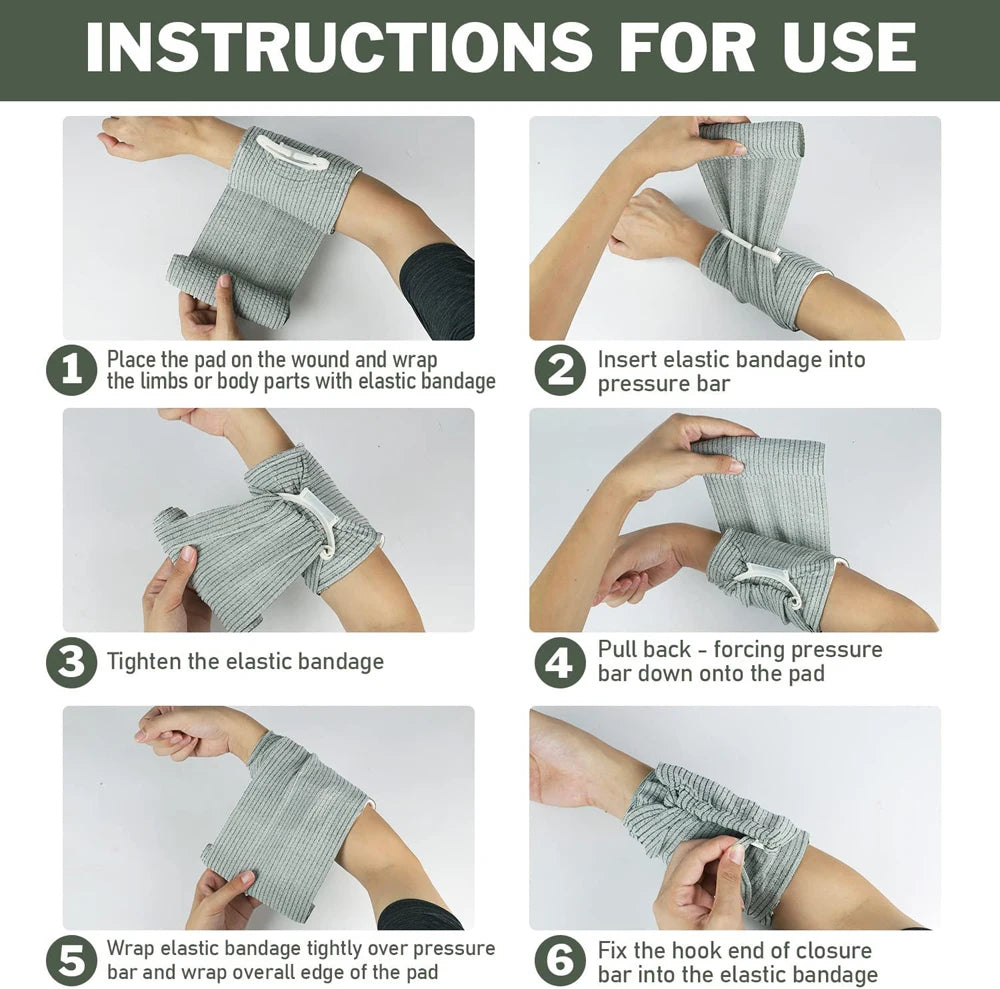 INSTRUCTIONS FOR USE

1 Place the pad on the wound and wrap the limbs or body parts with elastic bandage

2 Insert elastic bandage into pressure bar

3 Tighten the elastic bandage

4 Pull back - forcing pressure bar down onto the pad

5 Wrap elastic bandage tightly over pressure bar and wrap overall edge of the pad

6 Fix the hook end of closure bar into the elastic bandage